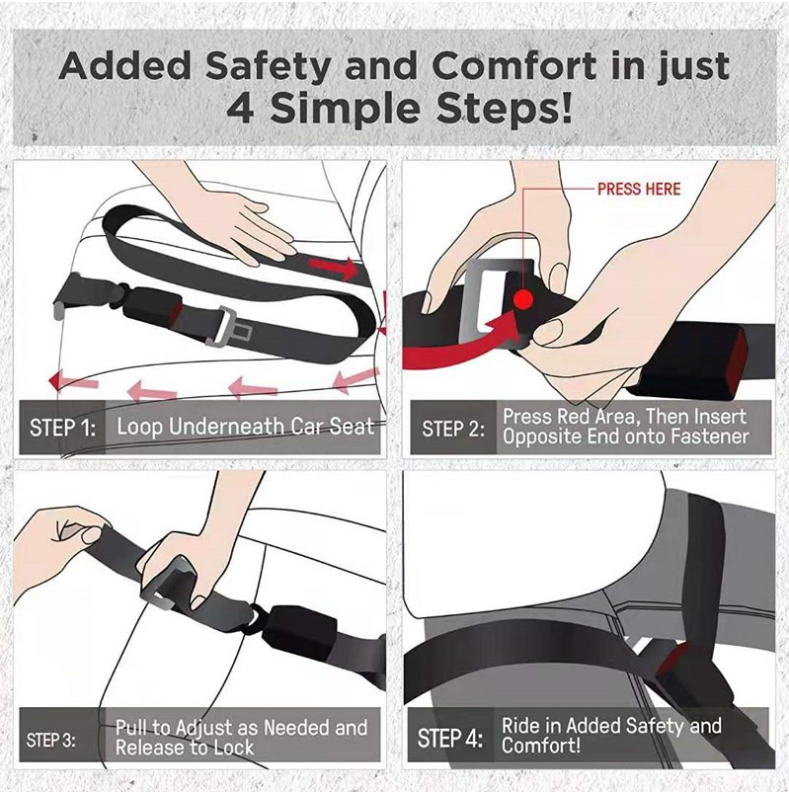 Added Safety and Comfort in just 4 Simple Steps!

STEP 1: Loop Underneath Car Seat

PRESS HERE

STEP 2: Press Red Area, Then Insert Opposite End onto Fastener

STEP 3: Pull to Adjust as Needed and Release to Lock

STEP 4: Ride in Added Safety and Comfort!